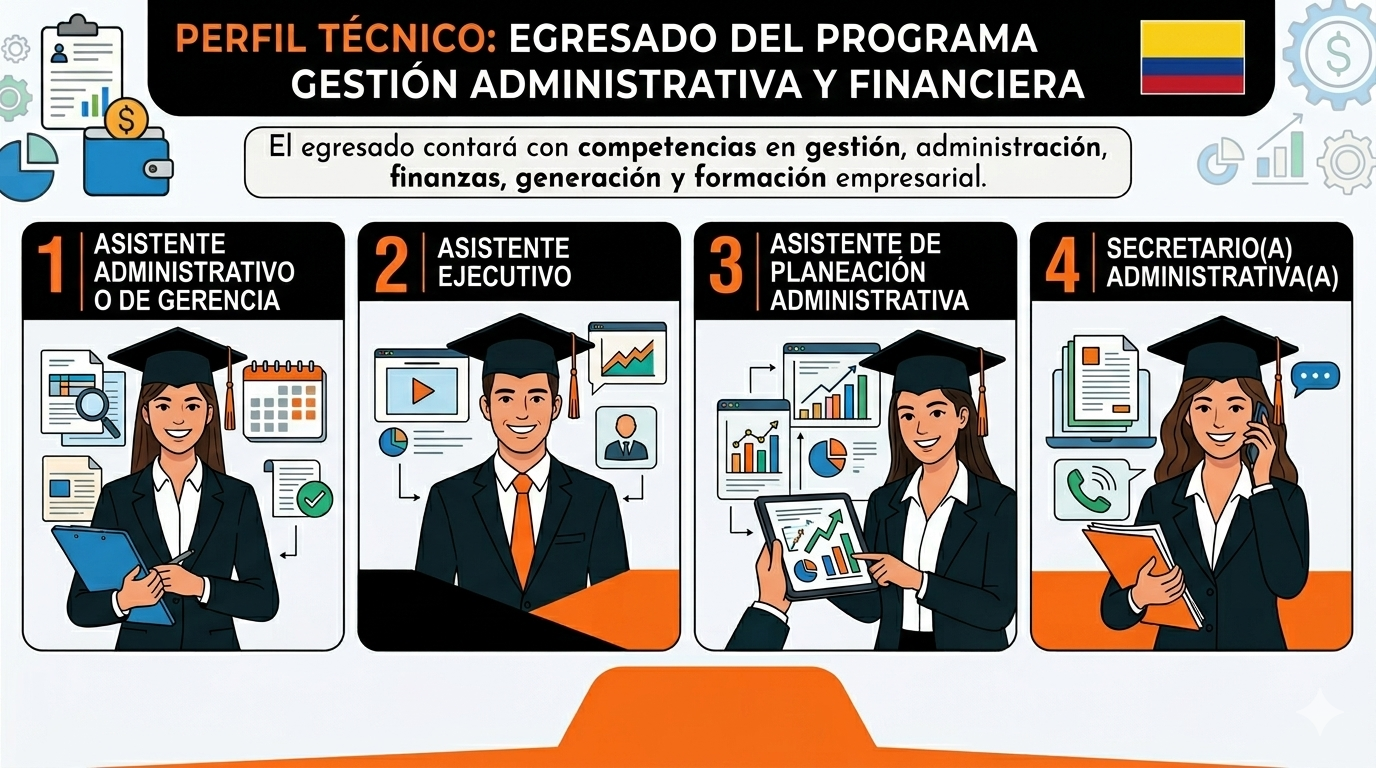 PERFIL TÉCNICO: EGRESADO DEL PROGRAMA GESTIÓN ADMINISTRATIVA Y FINANCIERA

El egresado contará con competencias en gestión, administración, finanzas, generación y formación empresarial.

1 ASISTENTE ADMINISTRATIVO O DE GERENCIA

2 ASISTENTE EJECUTIVO

3 ASISTENTE DE PLANEACIÓN ADMINISTRATIVA

4 SECRETARIO(A) ADMINISTRATIVA(A)